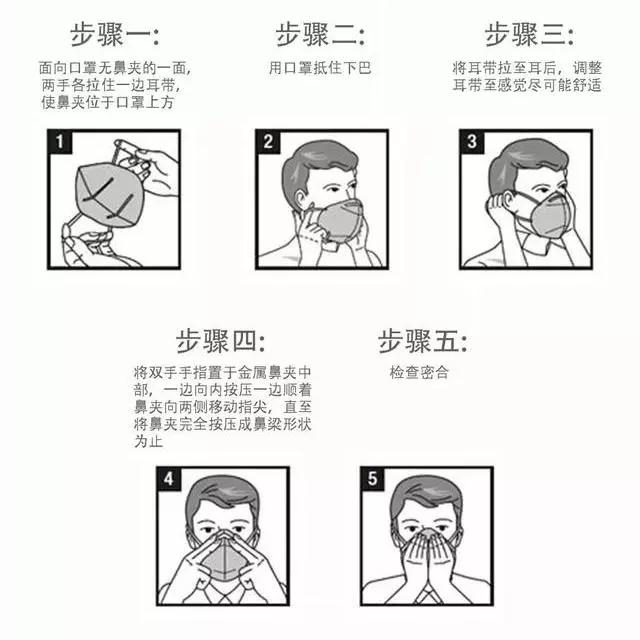 步骤一:

面向口罩无鼻夹的一面，两手各拉住一边耳带，使鼻夹位于口罩上方

1

步骤二:

用口罩抵住下巴

2

步骤三:

将耳带拉至耳后，调整耳带至感觉尽可能舒适

3

步骤四:

将双手手指置于金属鼻夹中部，一边向内按压一边顺着鼻夹向两侧移动指尖，直至将鼻夹完全按压成鼻梁形状为止

4

步骤五:

检查密合

5